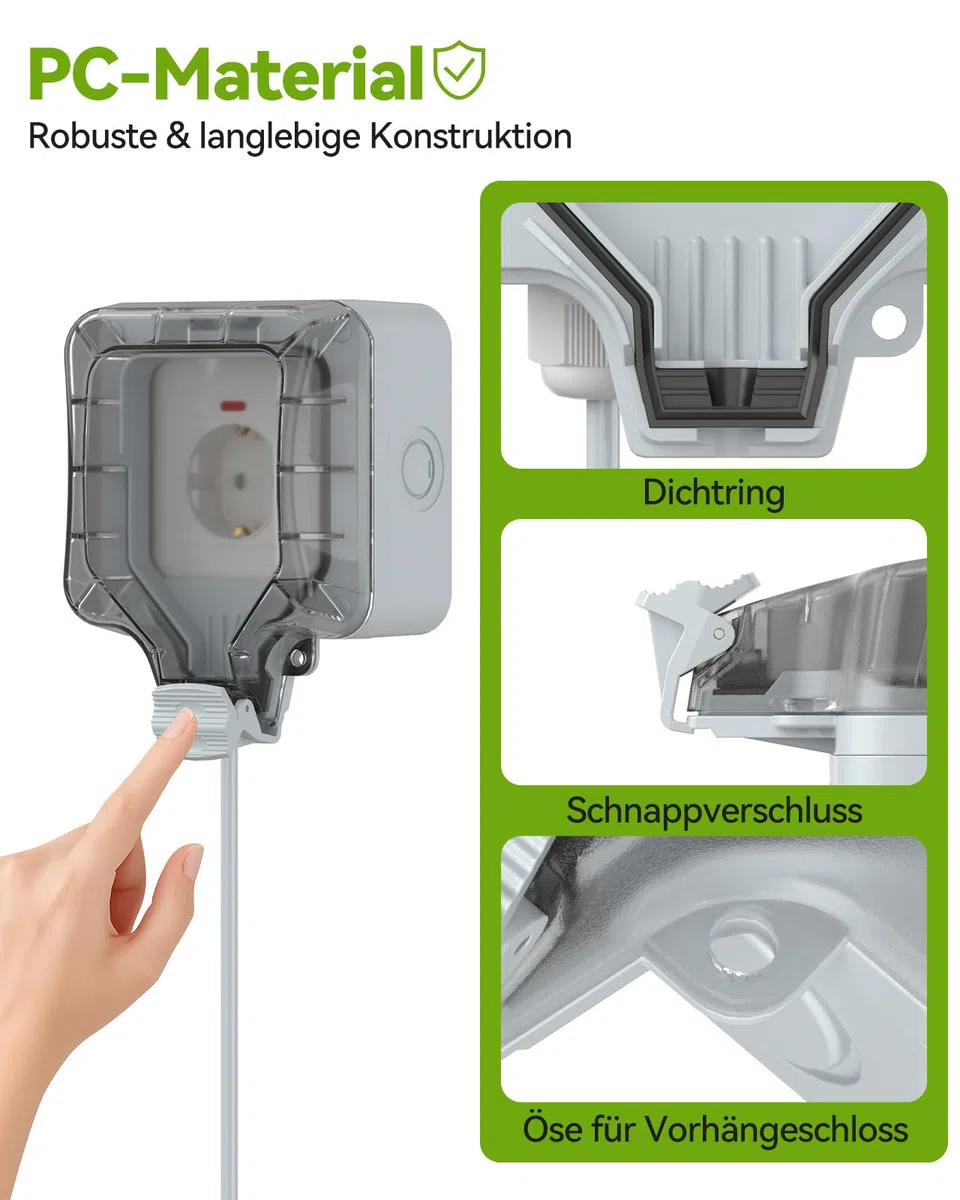 PC-Material

Robuste & langlebige Konstruktion

Dichtring

Schnappverschluss

Öse für Vorhängeschloss