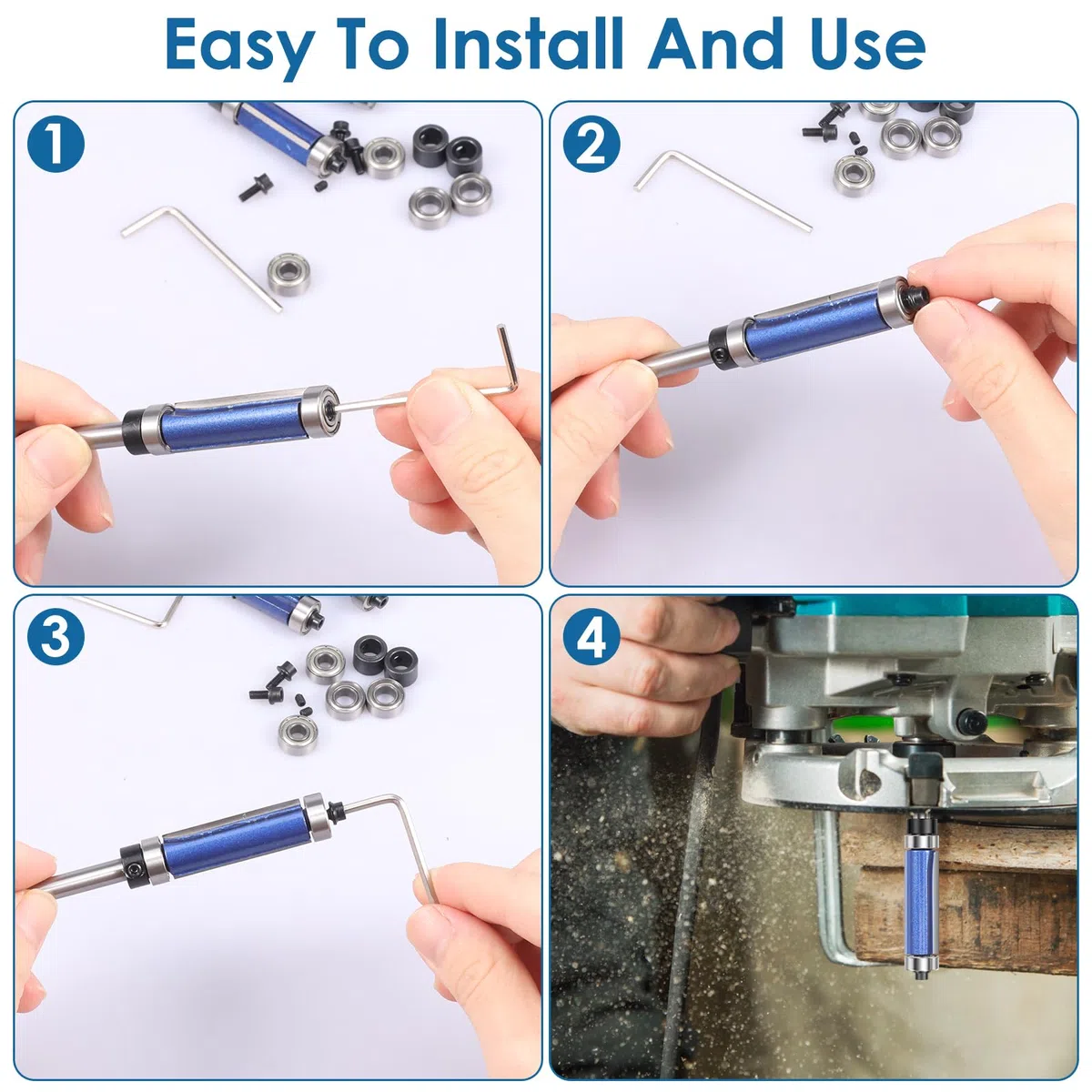 Easy To Install And Use

1

2

3

4