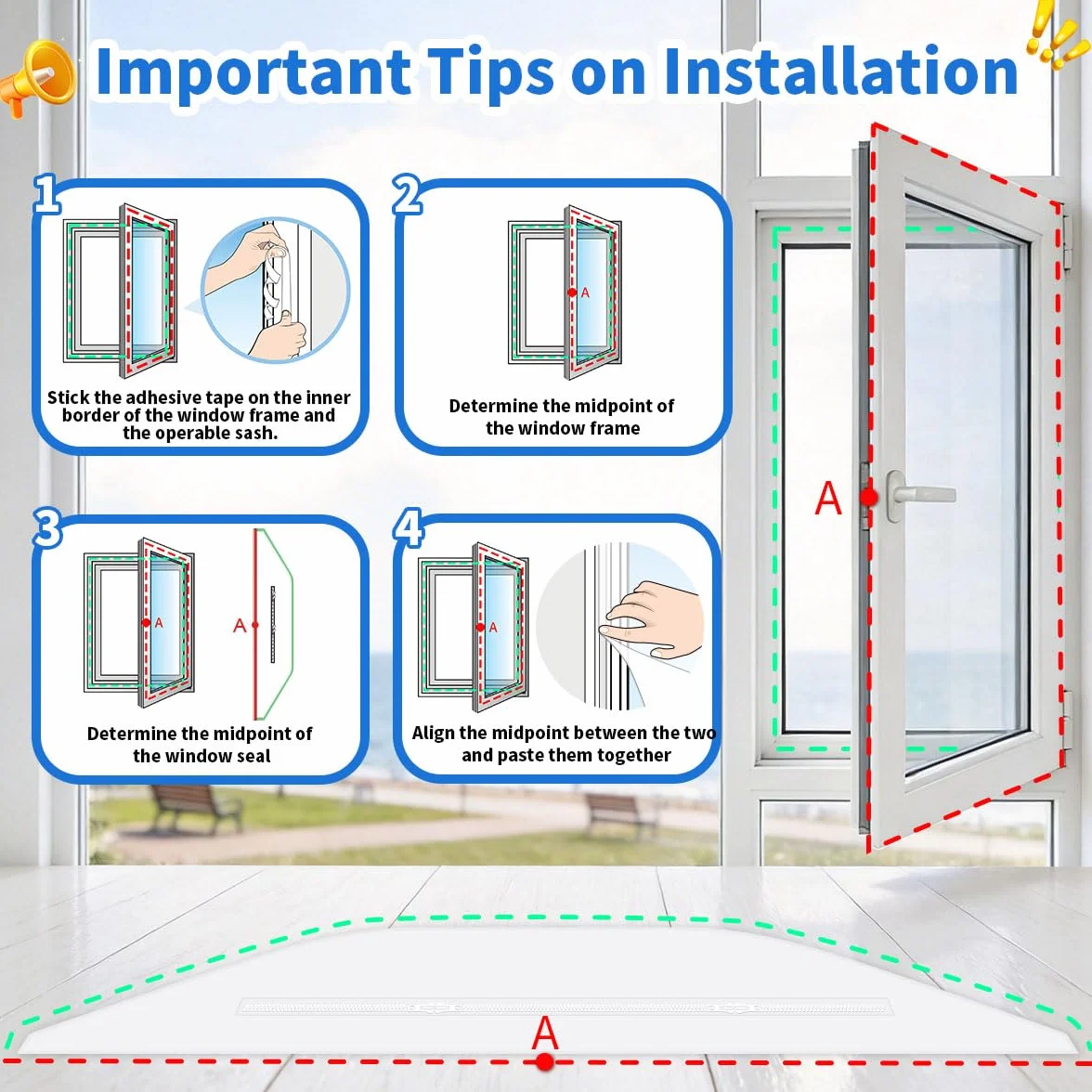 Important Tips on Installation

1
Stick the adhesive tape on the inner border of the window frame and the operable sash.

2
A
Determine the midpoint of the window frame

3
A
A
Determine the midpoint of the window seal

4
A
Align the midpoint between the two and paste them together

A

A